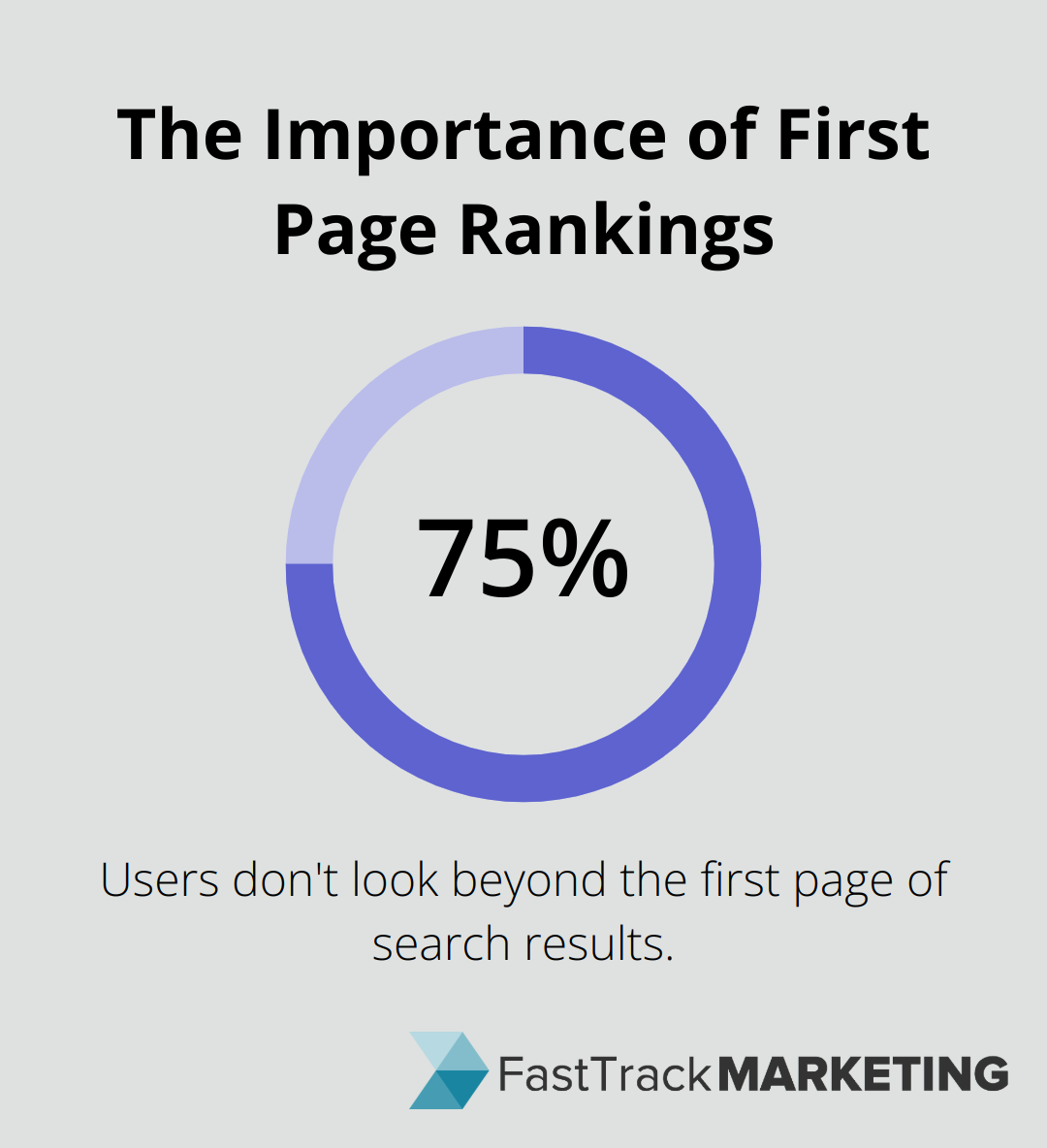 The Importance of First Page Rankings

75%

Users don't look beyond the first page of search results.

FastTrack MARKETING