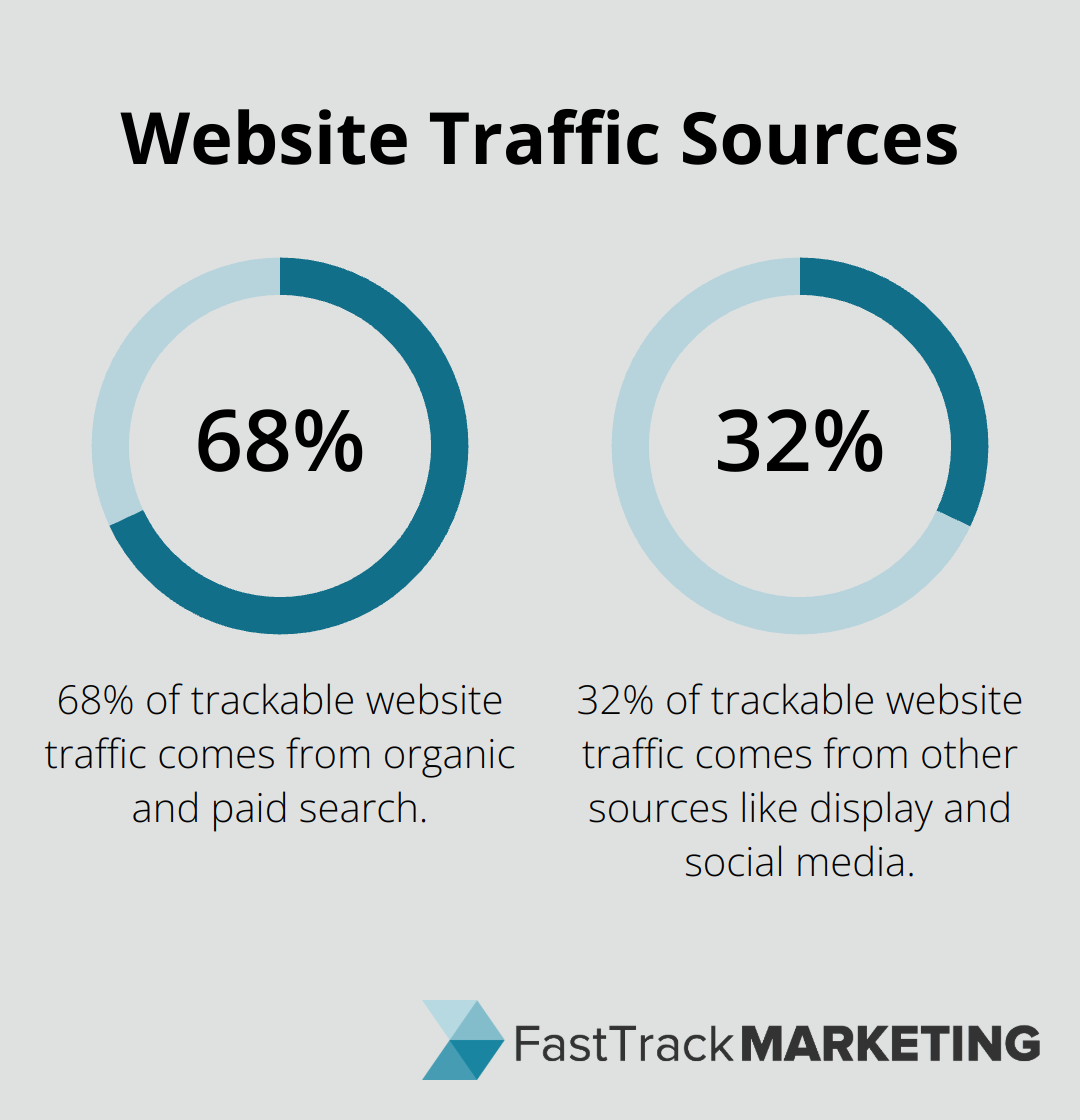 Website Traffic Sources

68%

68% of trackable website traffic comes from organic and paid search.

32%

32% of trackable website traffic comes from other sources like display and social media.

FastTrack MARKETING