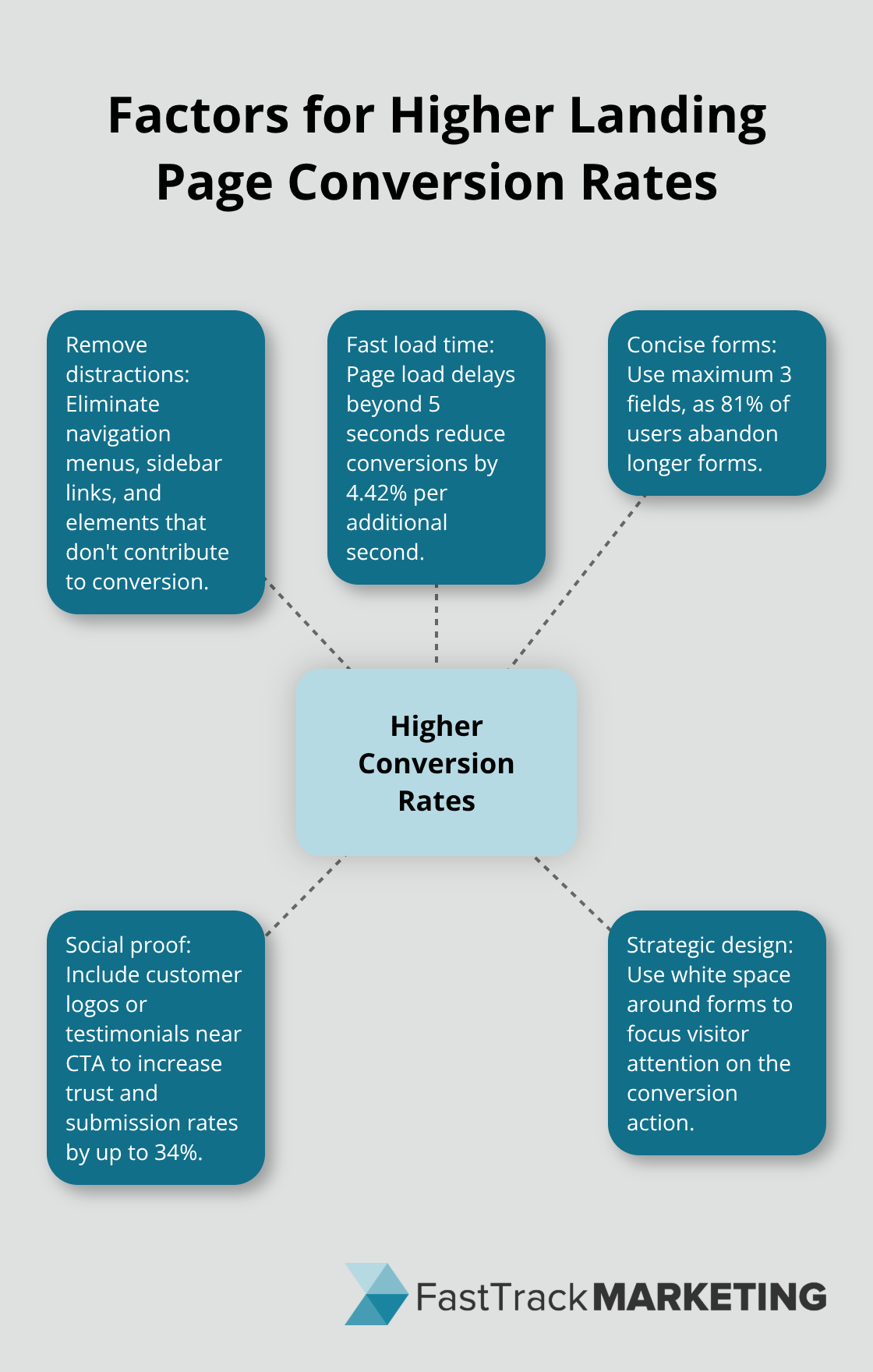 Factors for Higher Landing Page Conversion Rates

Remove distractions: Eliminate navigation menus, sidebar links, and elements that don't contribute to conversion.

Fast load time: Page load delays beyond 5 seconds reduce conversions by 4.42% per additional second.

Concise forms: Use maximum 3 fields, as 81% of users abandon longer forms.

Higher Conversion Rates

Social proof: Include customer logos or testimonials near CTA to increase trust and submission rates by up to 34%.

Strategic design: Use white space around forms to focus visitor attention on the conversion action.

FastTrack MARKETING