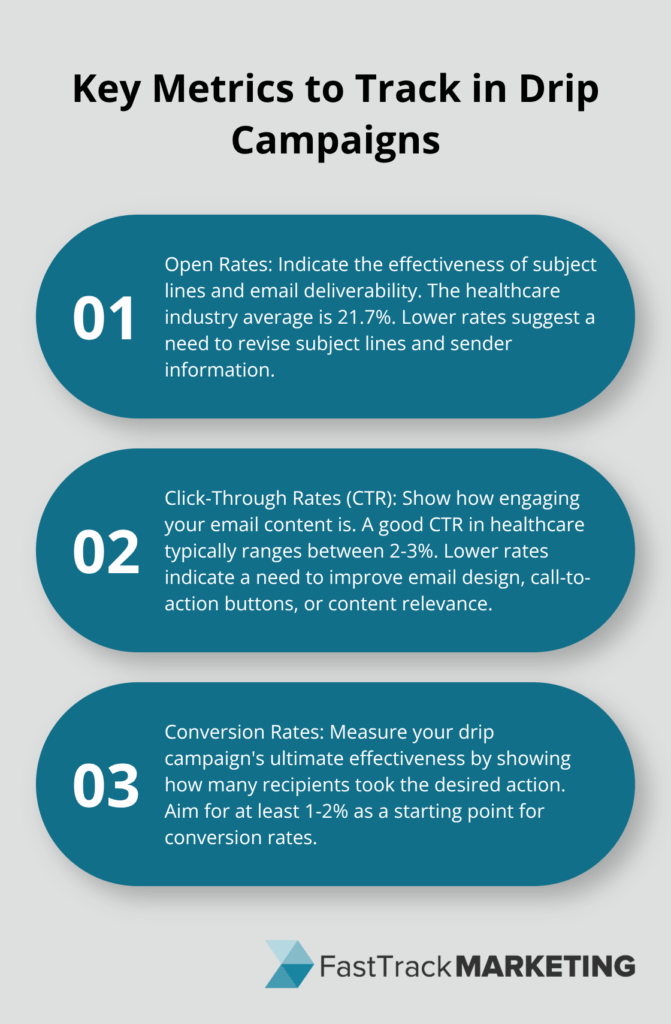 Key Metrics to Track in Drip Campaigns

01

Open Rates: Indicate the effectiveness of subject lines and email deliverability. The healthcare industry average is 21.7%. Lower rates suggest a need to revise subject lines and sender information.

02

Click-Through Rates (CTR): Show how engaging your email content is. A good CTR in healthcare typically ranges between 2-3%. Lower rates indicate a need to improve email design, call-to-action buttons, or content relevance.

03

Conversion Rates: Measure your drip campaign's ultimate effectiveness by showing how many recipients took the desired action. Aim for at least 1-2% as a starting point for conversion rates.

FastTrack MARKETING