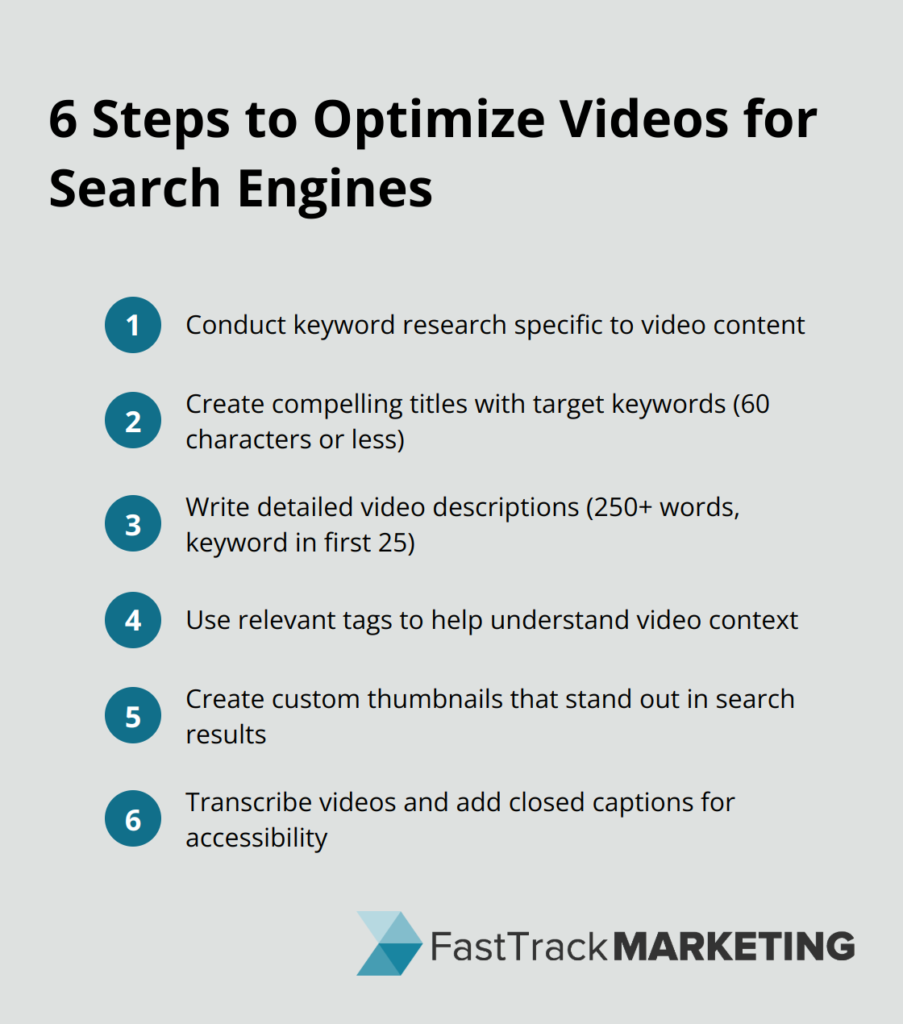 6 Steps to Optimize Videos for Search Engines

1 Conduct keyword research specific to video content

2 Create compelling titles with target keywords (60 characters or less)

3 Write detailed video descriptions (250+ words, keyword in first 25)

4 Use relevant tags to help understand video context

5 Create custom thumbnails that stand out in search results

6 Transcribe videos and add closed captions for accessibility

FastTrack MARKETING