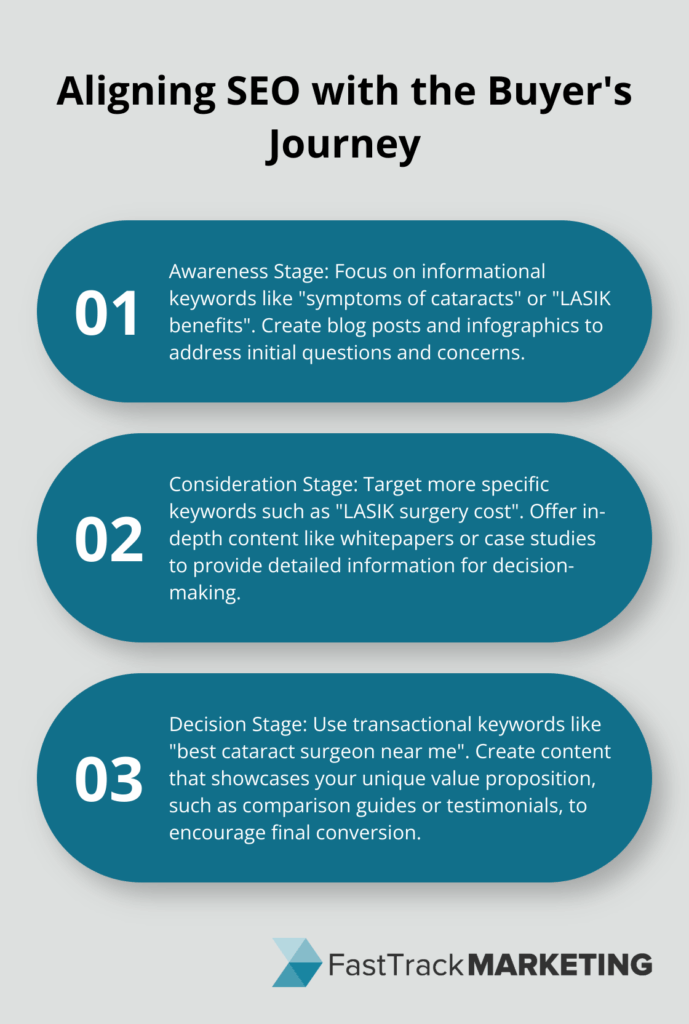 Aligning SEO with the Buyer's Journey

01

Awareness Stage: Focus on informational keywords like "symptoms of cataracts" or "LASIK benefits". Create blog posts and infographics to address initial questions and concerns.

02

Consideration Stage: Target more specific keywords such as "LASIK surgery cost". Offer in-depth content like whitepapers or case studies to provide detailed information for decision-making.

03

Decision Stage: Use transactional keywords like "best cataract surgeon near me". Create content that showcases your unique value proposition, such as comparison guides or testimonials, to encourage final conversion.

FastTrack MARKETING