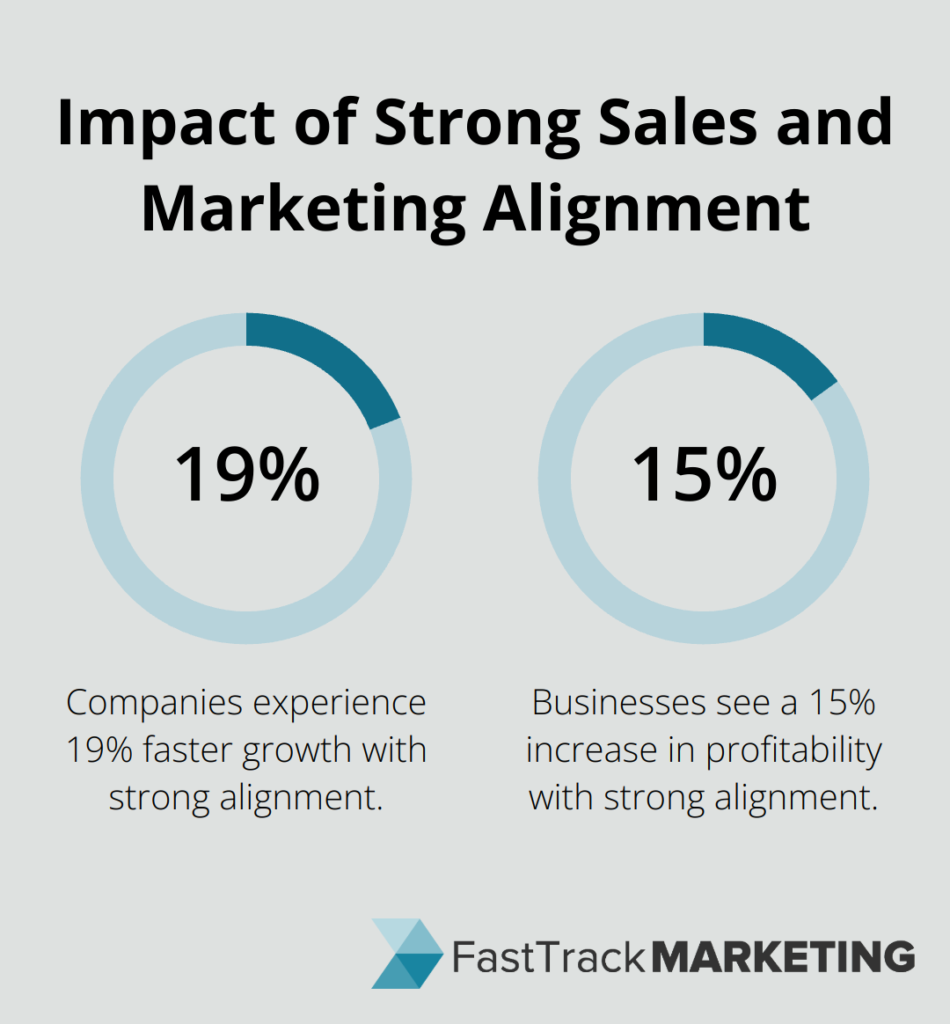 Impact of Strong Sales and Marketing Alignment

19%

Companies experience 19% faster growth with strong alignment.

15%

Businesses see a 15% increase in profitability with strong alignment.

FastTrack MARKETING