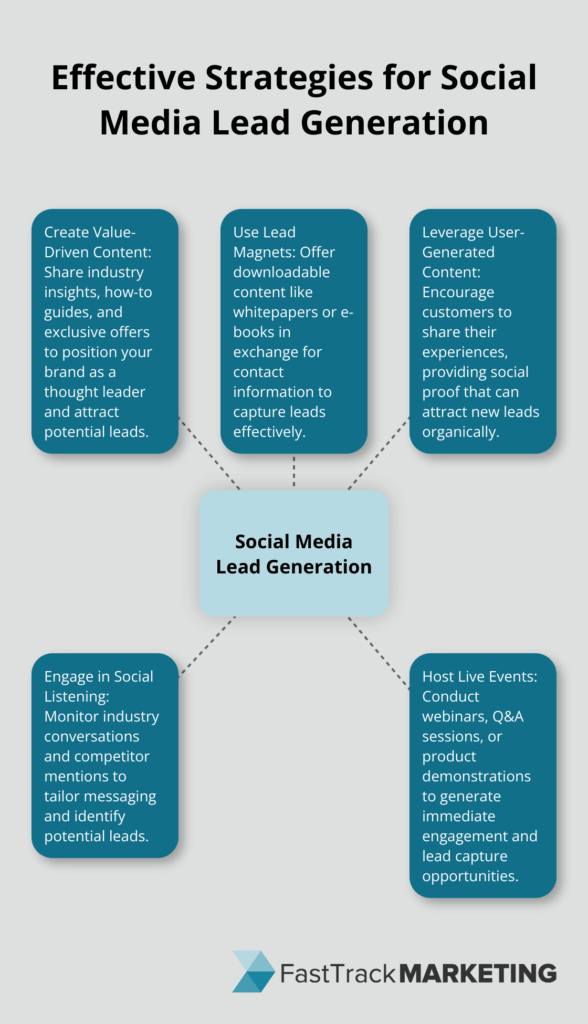 Effective Strategies for Social Media Lead Generation

Create Value-Driven Content: Share industry insights, how-to guides, and exclusive offers to position your brand as a thought leader and attract potential leads.

Use Lead Magnets: Offer downloadable content like whitepapers or e-books in exchange for contact information to capture leads effectively.

Leverage User-Generated Content: Encourage customers to share their experiences, providing social proof that can attract new leads organically.

Social Media Lead Generation

Engage in Social Listening: Monitor industry conversations and competitor mentions to tailor messaging and identify potential leads.

Host Live Events: Conduct webinars, Q&A sessions, or product demonstrations to generate immediate engagement and lead capture opportunities.

FastTrack MARKETING