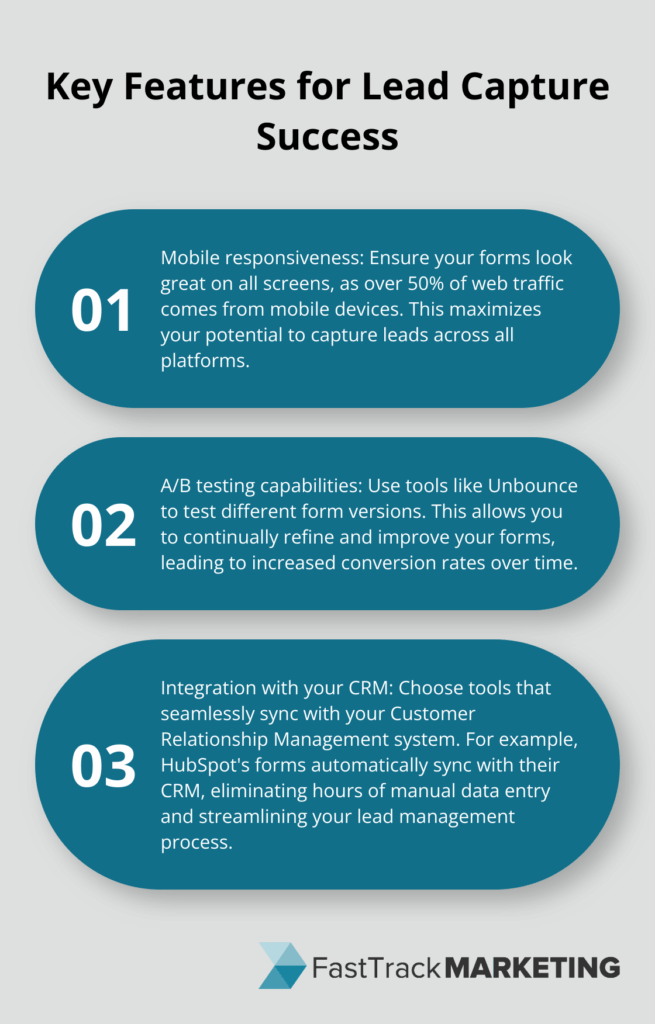 Key Features for Lead Capture Success

01

Mobile responsiveness: Ensure your forms look great on all screens, as over 50% of web traffic comes from mobile devices. This maximizes your potential to capture leads across all platforms.

02

A/B testing capabilities: Use tools like Unbounce to test different form versions. This allows you to continually refine and improve your forms, leading to increased conversion rates over time.

03

Integration with your CRM: Choose tools that seamlessly sync with your Customer Relationship Management system. For example, HubSpot's forms automatically sync with their CRM, eliminating hours of manual data entry and streamlining your lead management process.

FastTrack MARKETING