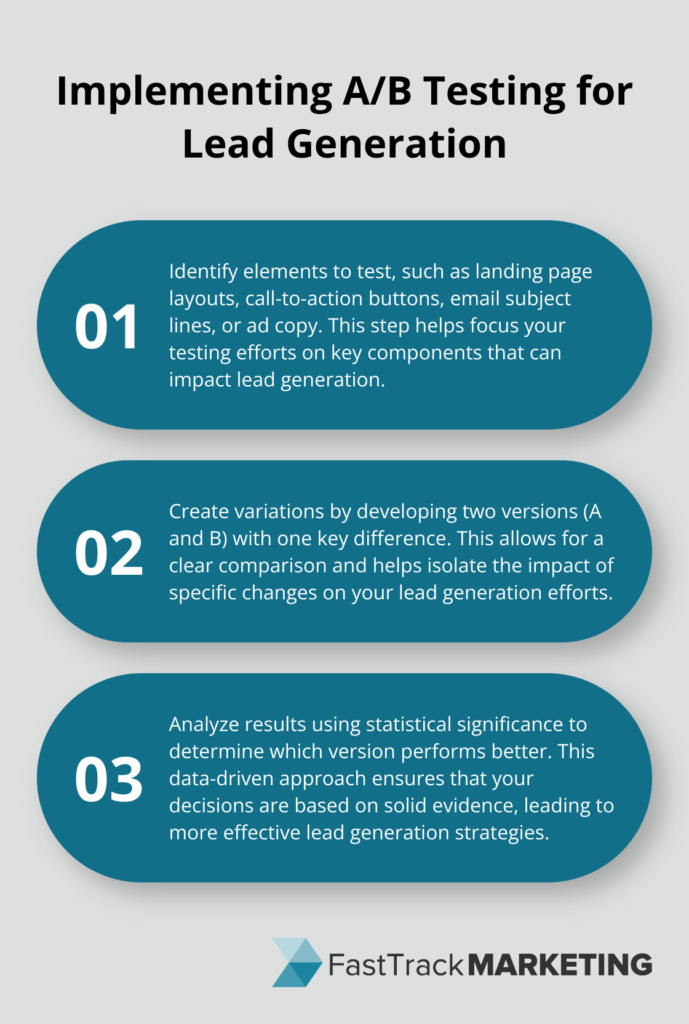 Implementing A/B Testing for Lead Generation

01

Identify elements to test, such as landing page layouts, call-to-action buttons, email subject lines, or ad copy. This step helps focus your testing efforts on key components that can impact lead generation.

02

Create variations by developing two versions (A and B) with one key difference. This allows for a clear comparison and helps isolate the impact of specific changes on your lead generation efforts.

03

Analyze results using statistical significance to determine which version performs better. This data-driven approach ensures that your decisions are based on solid evidence, leading to more effective lead generation strategies.

FastTrack MARKETING