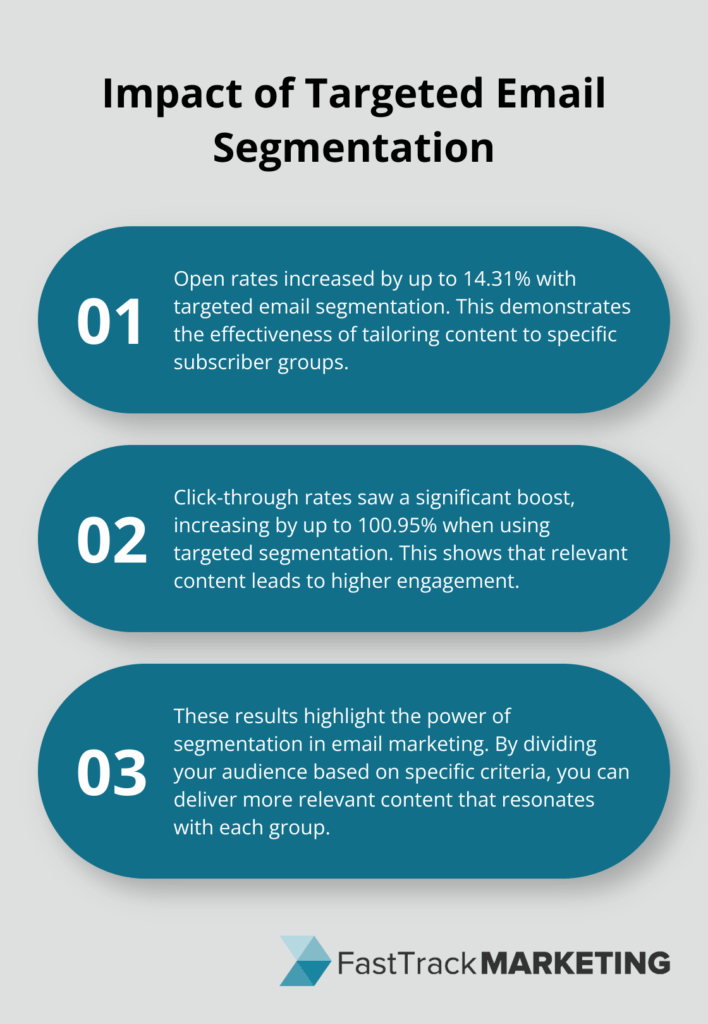 Impact of Targeted Email Segmentation

01

Open rates increased by up to 14.31% with targeted email segmentation. This demonstrates the effectiveness of tailoring content to specific subscriber groups.

02

Click-through rates saw a significant boost, increasing by up to 100.95% when using targeted segmentation. This shows that relevant content leads to higher engagement.

03

These results highlight the power of segmentation in email marketing. By dividing your audience based on specific criteria, you can deliver more relevant content that resonates with each group.

FastTrack MARKETING