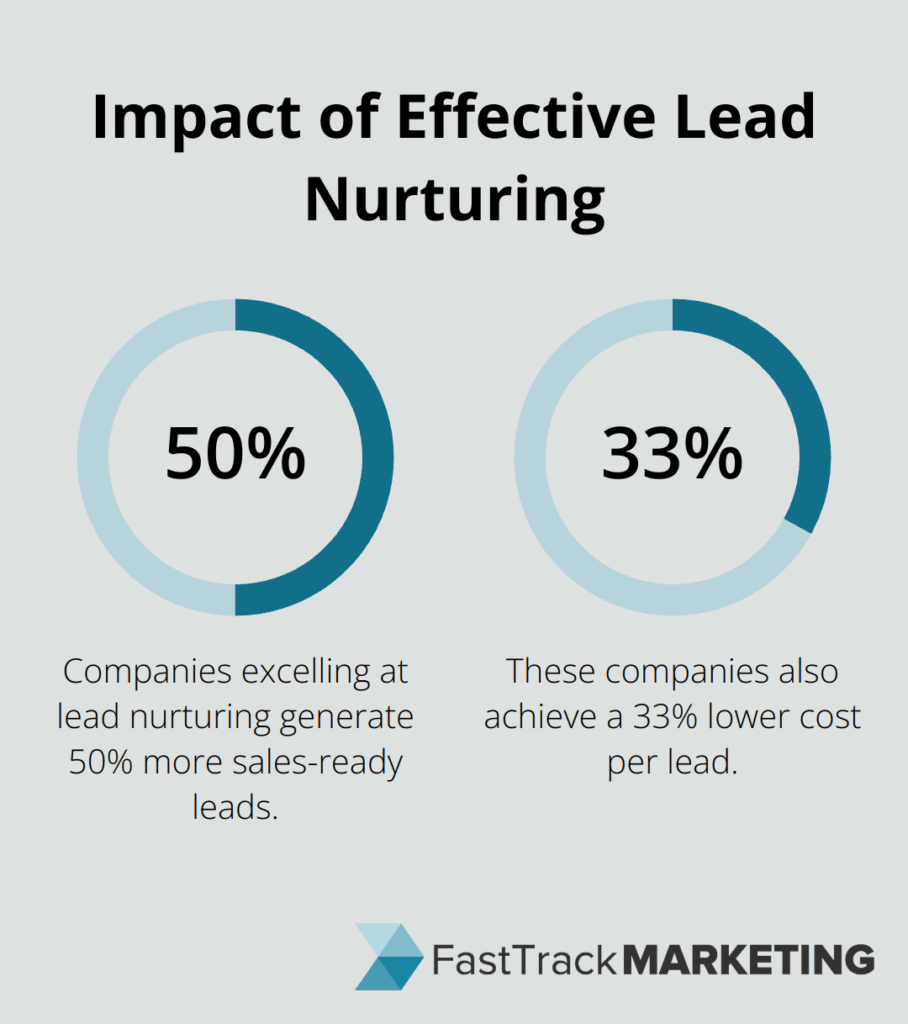 Impact of Effective Lead Nurturing

50%

Companies excelling at lead nurturing generate 50% more sales-ready leads.

33%

These companies also achieve a 33% lower cost per lead.

FastTrack MARKETING