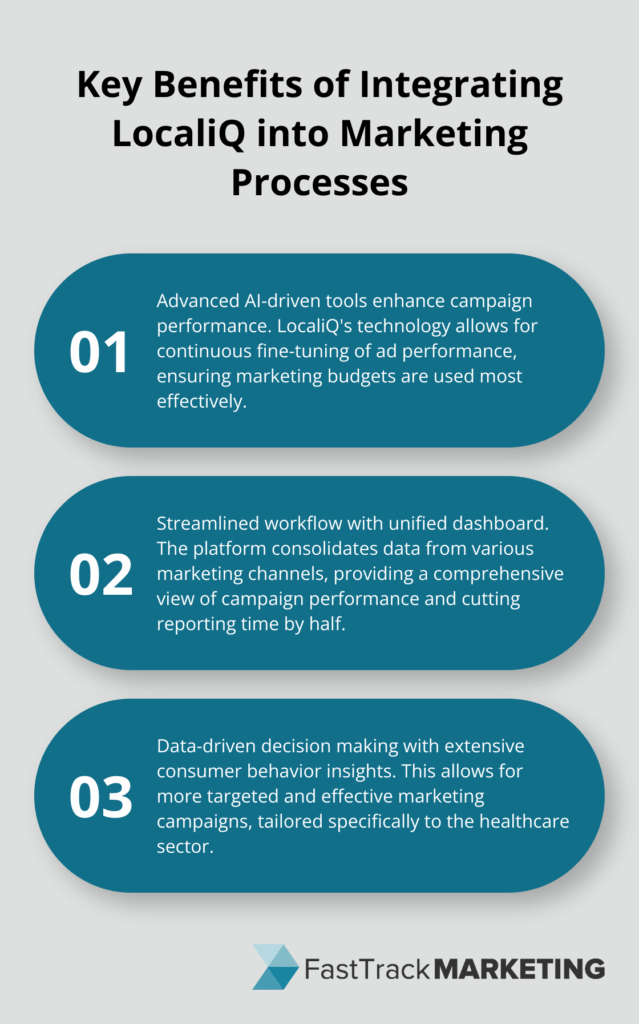 Key Benefits of Integrating LocaliQ into Marketing Processes

01

Advanced AI-driven tools enhance campaign performance. LocaliQ's technology allows for continuous fine-tuning of ad performance, ensuring marketing budgets are used most effectively.

02

Streamlined workflow with unified dashboard. The platform consolidates data from various marketing channels, providing a comprehensive view of campaign performance and cutting reporting time by half.

03

Data-driven decision making with extensive consumer behavior insights. This allows for more targeted and effective marketing campaigns, tailored specifically to the healthcare sector.

FastTrack MARKETING